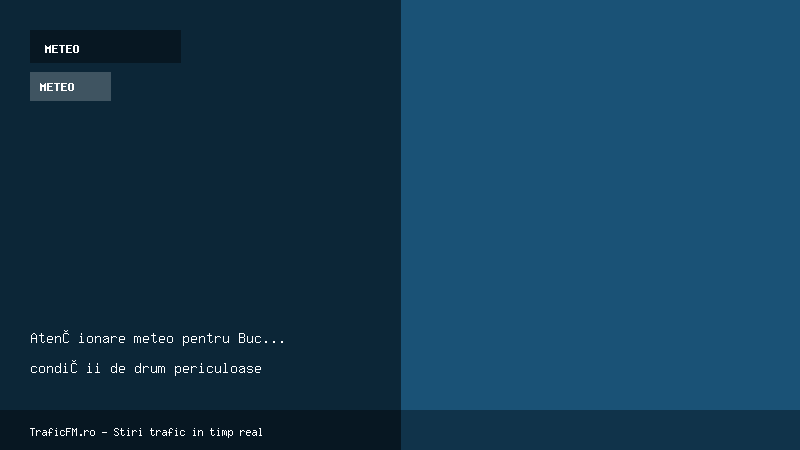 METEO

METEO

AtenČ ionare meteo pentru Buc...

condiČ ii de drum periculoase

TraficFM.ro - Stiri trafic in timp real